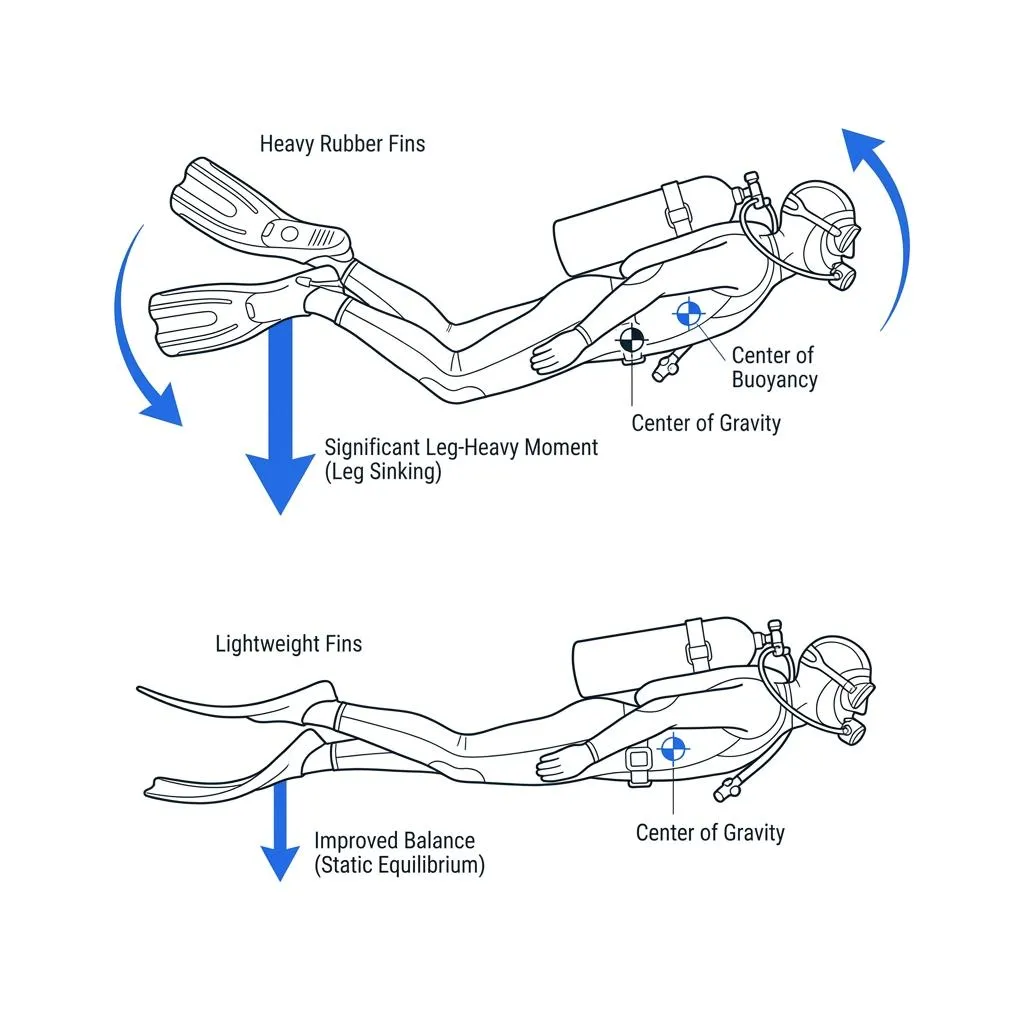 Heavy Rubber Fins

Center of Buoyancy

Center of Gravity

Significant Leg-Heavy Moment (Leg Sinking)

Lightweight Fins

Center of Gravity

Improved Balance (Static Equilibrium)